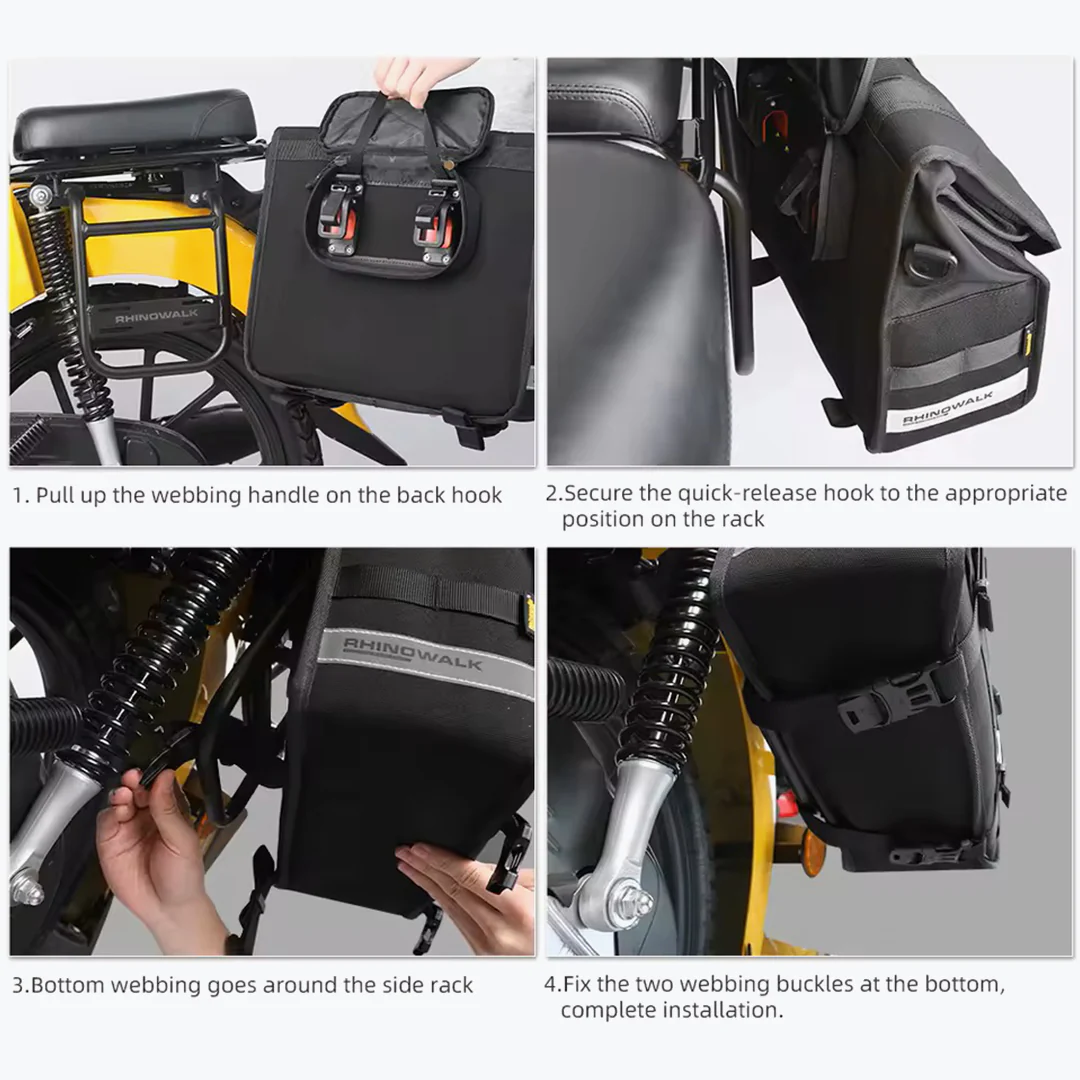 RHINOWALK

1. Pull up the webbing handle on the back hook

RHINOWALK

2.Secure the quick-release hook to the appropriate position on the rack

RHINOWALK

3.Bottom webbing goes around the side rack

4.Fix the two webbing buckles at the bottom, complete installation.